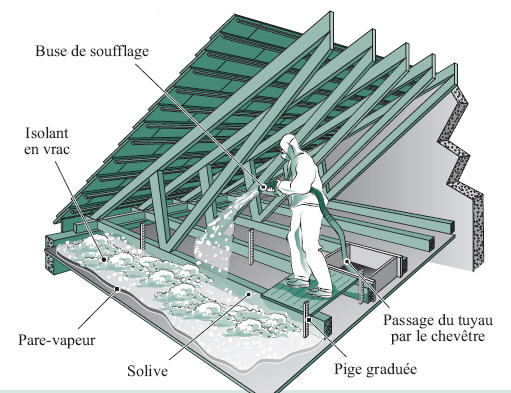 Buse de soufflage

Isolant en vrac

Pare-vapeur

Solive

Pige graduée

Passage du tuyau par le chevêtre