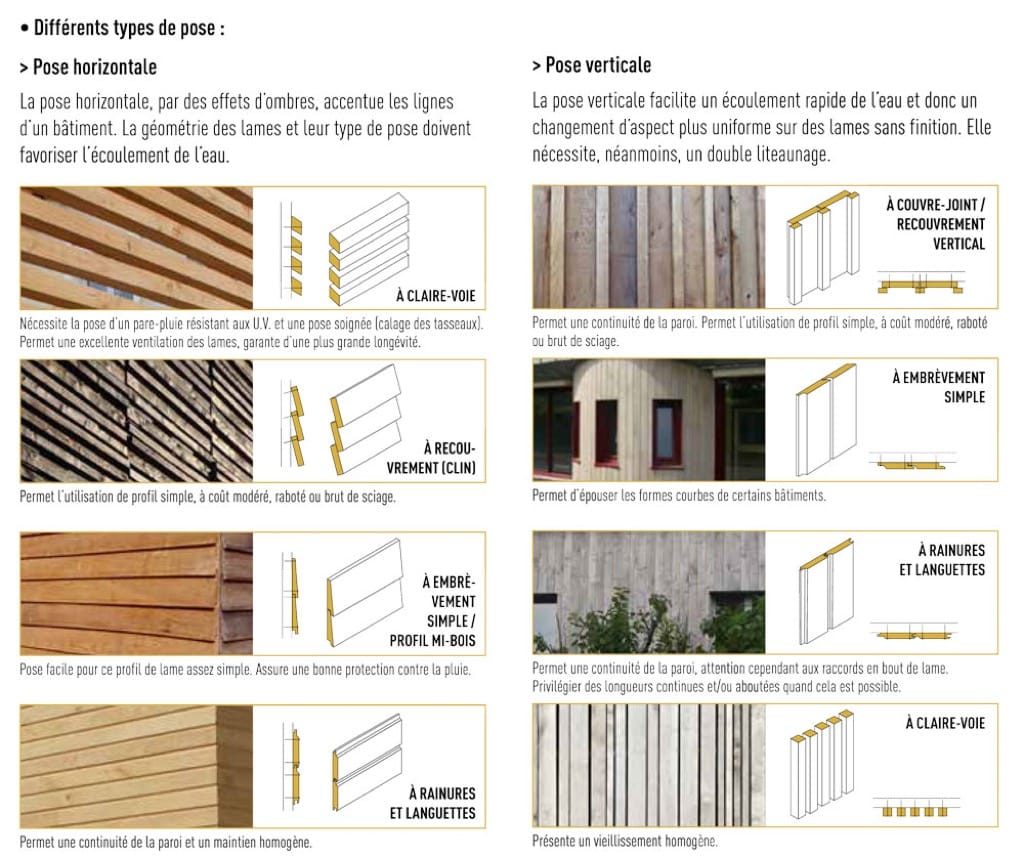 • Différents types de pose :

> Pose horizontale

La pose horizontale, par des effets d'ombres, accentue les lignes d'un bâtiment. La géométrie des lames et leur type de pose doivent favoriser l'écoulement de l'eau.

À CLAIRE-VOIE

Nécessite la pose d'un pare-pluie résistant aux U.V. et une pose soignée (calage des tasseaux). Permet une excellente ventilation des lames, garante d'une plus grande longévité.

À RECOUVREMENT (CLIN)

Permet l'utilisation de profil simple, à coût modéré, raboté ou brut de sciage.

À EMBRÈVEMENT SIMPLE / PROFIL MI-BOIS

Pose facile pour ce profil de lame assez simple. Assure une bonne protection contre la pluie.

À RAINURES ET LANGUETTES

Permet une continuité de la paroi et un maintien homogène.

> Pose verticale

La pose verticale facilite un écoulement rapide de l'eau et donc un changement d'aspect plus uniforme sur des lames sans finition. Elle nécessite, néanmoins, un double liteaunage.

À COUVRE-JOINT / RECOUVREMENT VERTICAL

Permet une continuité de la paroi. Permet l'utilisation de profil simple, à coût modéré, raboté ou brut de sciage.

À EMBRÈVEMENT SIMPLE

Permet d'épouser les formes courbes de certains bâtiments.

À RAINURES ET LANGUETTES

Permet une continuité de la paroi, attention cependant aux raccords en bout de lame. Privilégier des longueurs continues et/ou aboutées quand cela est possible.

À CLAIRE-VOIE

Présente un vieillissement homogène.